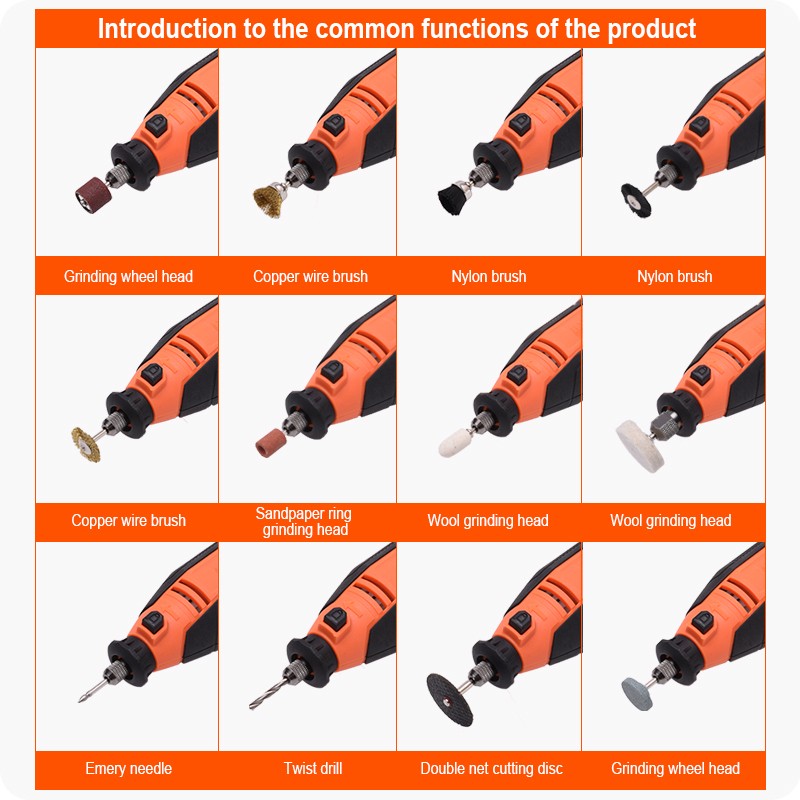 Introduction to the common functions of the product

Grinding wheel head

Copper wire brush

Nylon brush

Nylon brush

Copper wire brush

Sandpaper ring grinding head

Wool grinding head

Wool grinding head

Emery needle

Twist drill

Double net cutting disc

Grinding wheel head