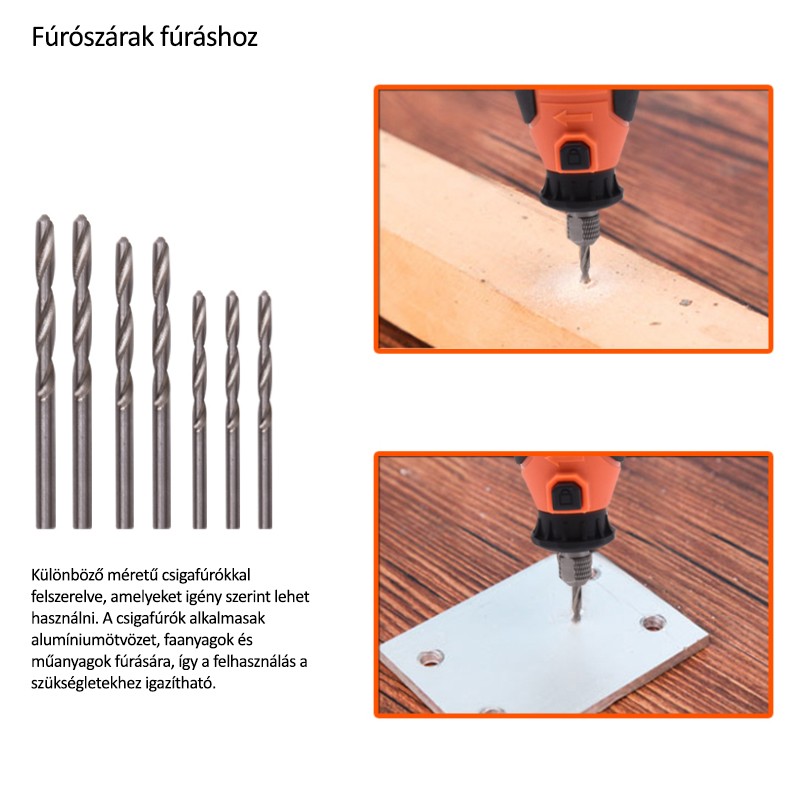 Fúrószárak fúráshoz

Különböző méretű csigafúrókkal felszerelve, amelyeket igény szerint lehet használni. A csigafúrók alkalmasak alumíniumötvözet, faanyagok és műanyagok fúrására, így a felhasználás a szükségletekhez igazítható.