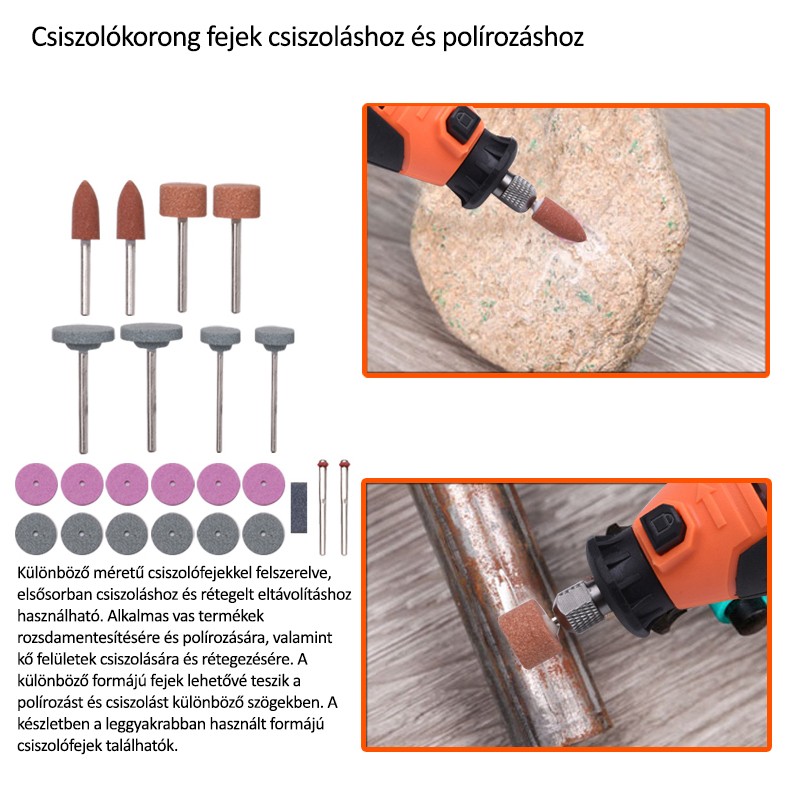 Csiszolókorong fejek csiszoláshoz és polírozáshoz

Különböző méretű csiszolófejekkel felszerelve, elsősorban csiszoláshoz és rétegelt eltávolításhoz használható. Alkalmas vas termékek rozsdamentesítésére és polírozására, valamint kő felületek csiszolására és rétegezésére. A különböző formájú fejek lehetővé teszik a polírozást és csiszolást különböző szögekben. A készletben a leggyakrabban használt formájú csiszolófejek találhatók.