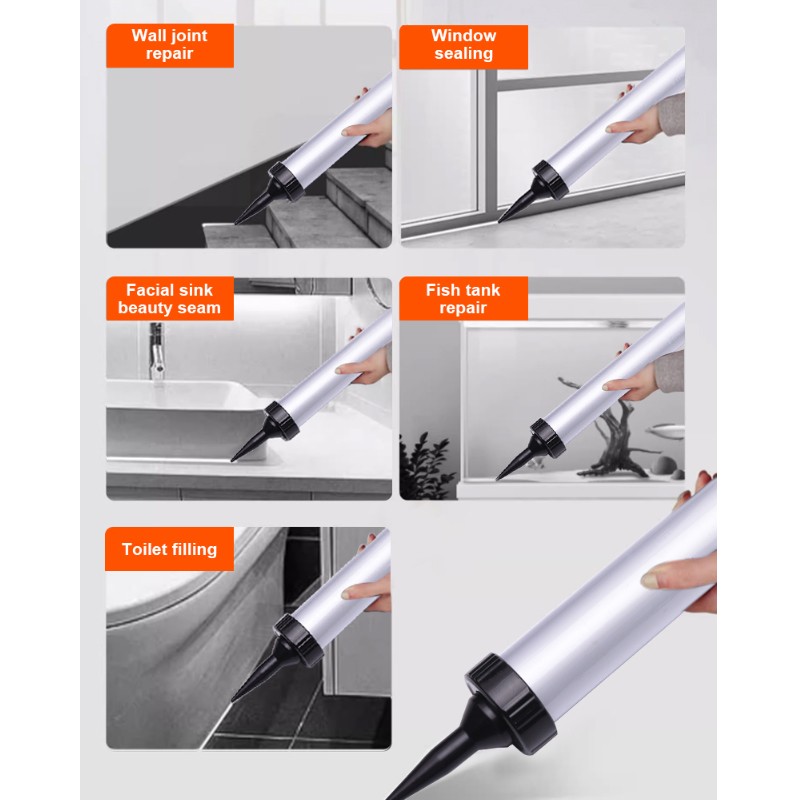 Wall joint repair

Window sealing

Facial sink beauty seam

Fish tank repair

Toilet filling