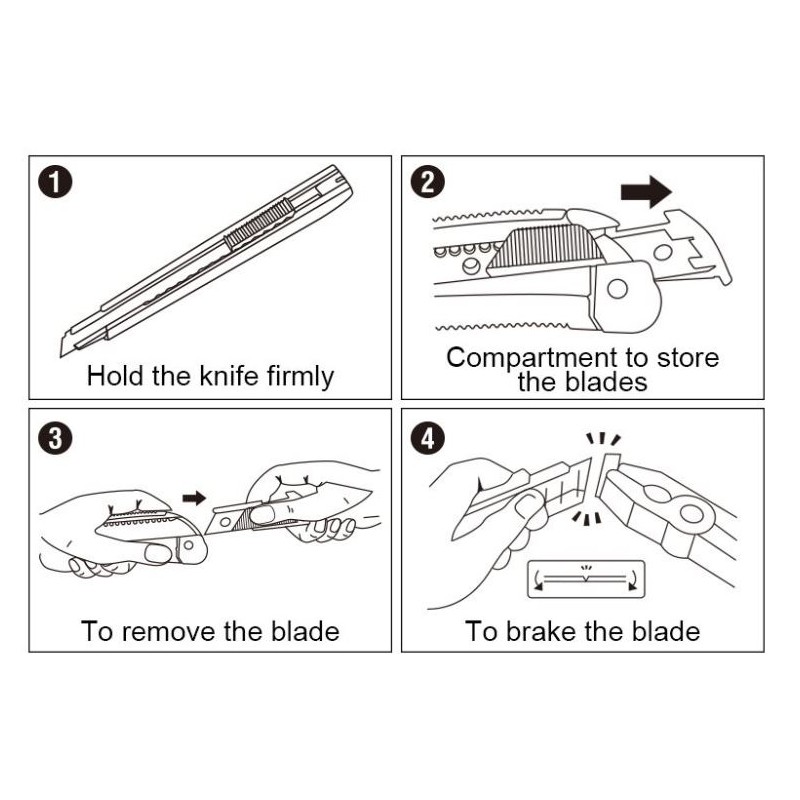 1

Hold the knife firmly

2

Compartment to store the blades

3

To remove the blade

4

To brake the blade