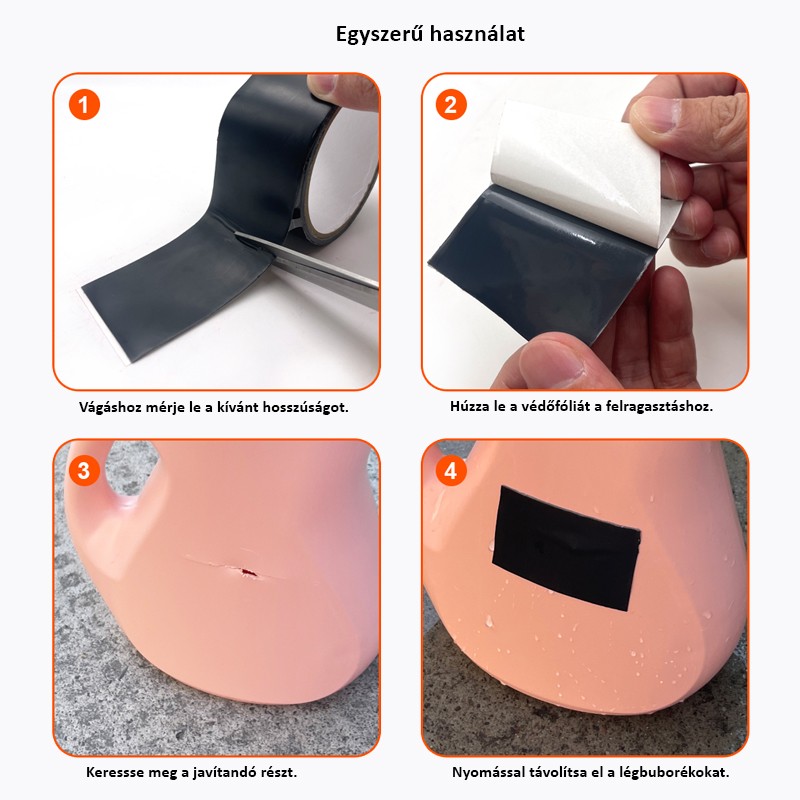 Egyszerű használat

1

Vágáshoz mérje le a kívánt hosszúságot.

2

Húzza le a védőfóliát a felragasztáshoz.

3

Keresse meg a javítandó részt.

4

Nyomással távolítsa el a légbuborékokat.